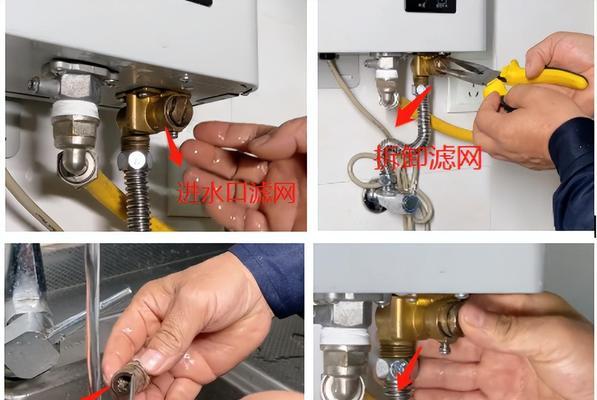 进水口滤网

拆卸滤网