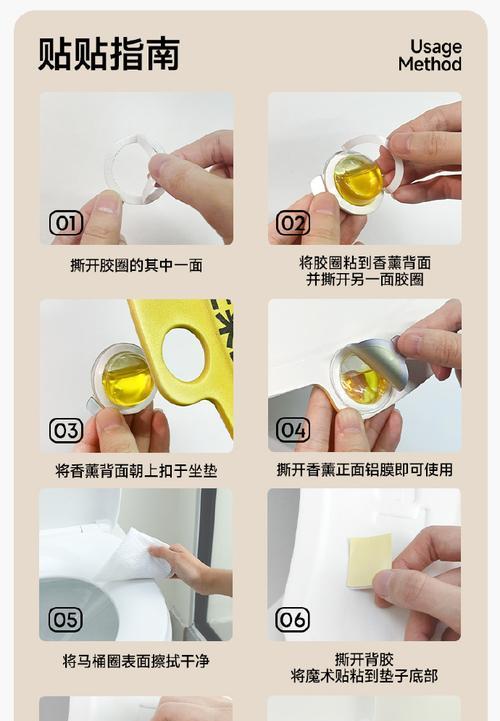 贴贴指南

Usage Method

01

撕开胶圈的其中一面

02

将胶圈粘到香薰背面
并撕开另一面胶圈

03

将香薰背面朝上扣于坐垫

04

撕开香薰正面铝膜即可使用

05

将马桶圈表面擦拭干净

06

撕开背胶
将魔术贴粘到垫子底部